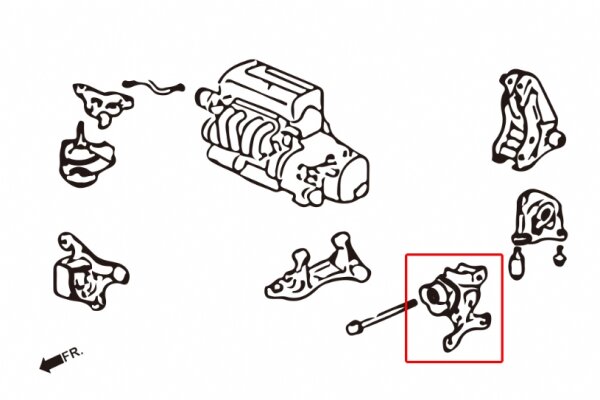 FR.