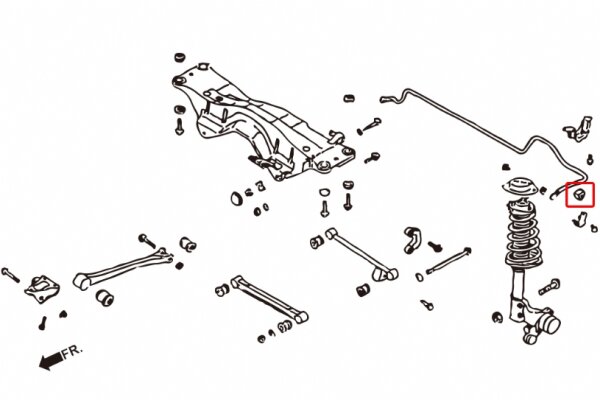 FR.