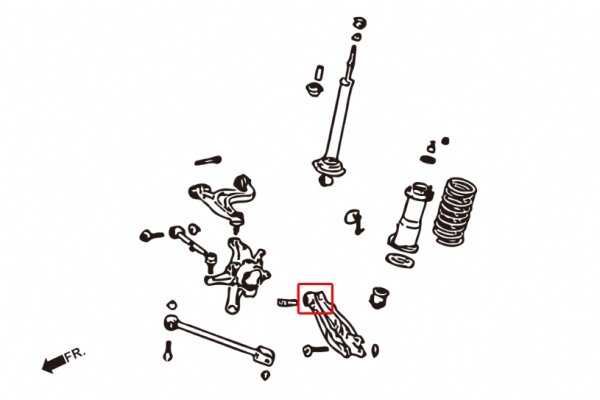 FR.