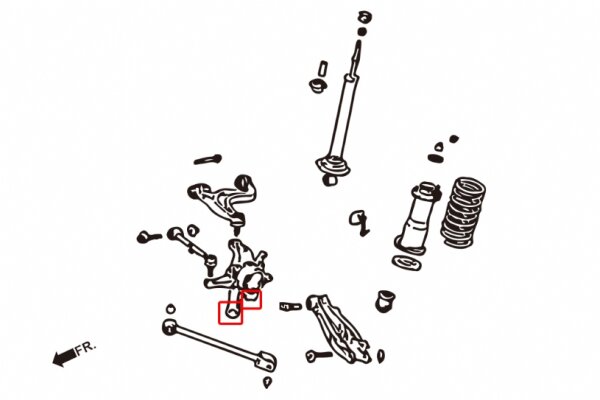 FR.